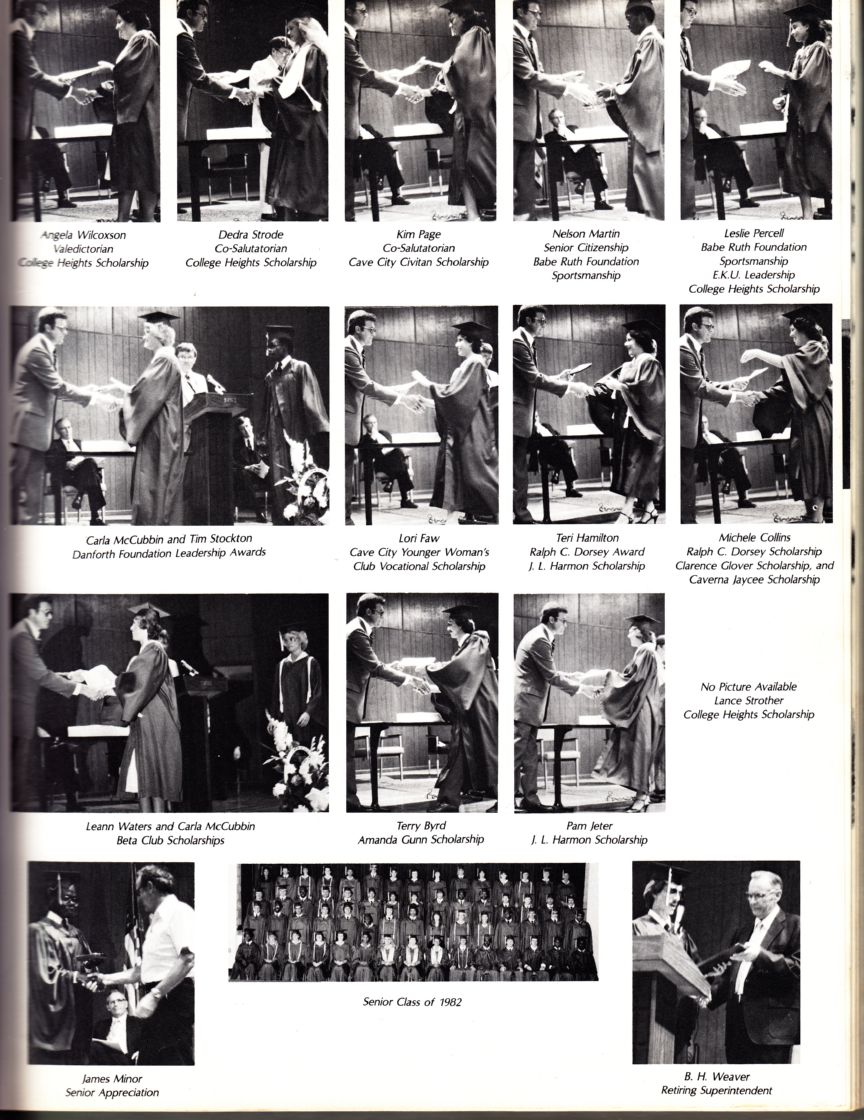 Angela Wilcoxson
Valedictorian
College Heights Scholarship

Dedra Strode
Co-Salutatorian
College Heights Scholarship

Kim Page
Co-Salutatorian
Cave City Civitan Scholarship

Nelson Martin
Senior Citizenship
Babe Ruth Foundation
Sportsmanship

Leslie Percell
Babe Ruth Foundation
Sportsmanship
E.K.U. Leadership
College Heights Scholarship

Carla McCubbin and Tim Stockton
Danforth Foundation Leadership Awards

Lori Faw
Cave City Younger Woman's
Club Vocational Scholarship

Teri Hamilton
Ralph C. Dorsey Award
J. L. Harmon Scholarship

Michele Collins
Ralph C. Dorsey Scholarship
Clarence Glover Scholarship, and
Caverna Jaycee Scholarship

Leann Waters and Carla McCubbin
Beta Club Scholarships

Terry Byrd
Amanda Gunn Scholarship

Pam Jeter
J. L. Harmon Scholarship

No Picture Available
Lance Strother
College Heights Scholarship

James Minor
Senior Appreciation

Senior Class of 1982

B. H. Weaver
Retiring Superintendent